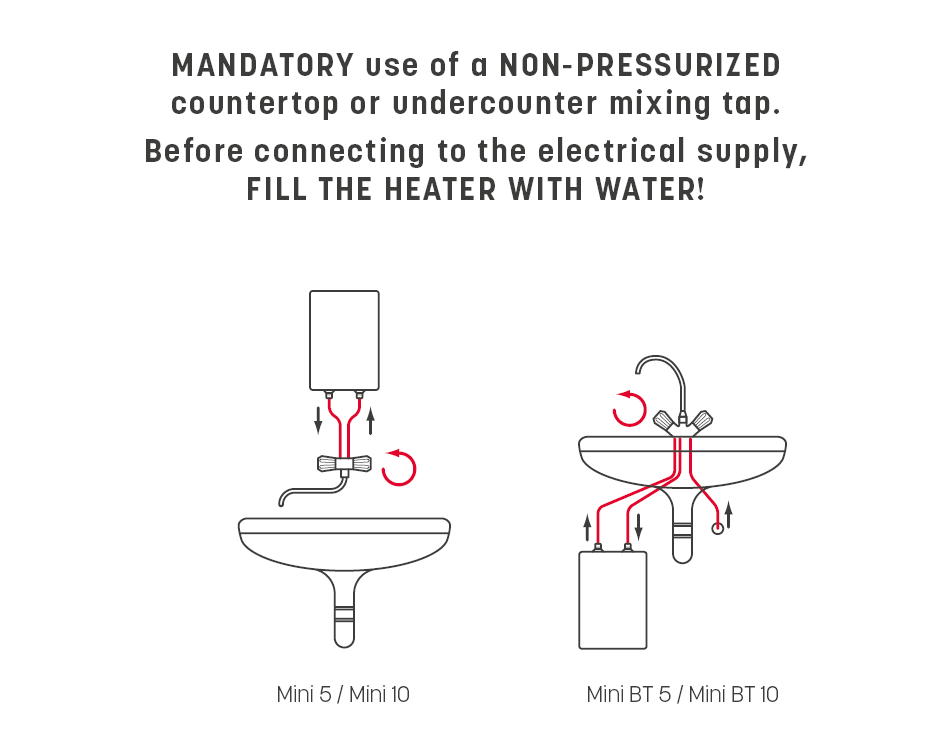 MANDATORY use of a NON-PRESSURIZED countertop or undercounter mixing tap.

Before connecting to the electrical supply, FILL THE HEATER WITH WATER!

Mini 5 / Mini 10

Mini BT 5 / Mini BT 10